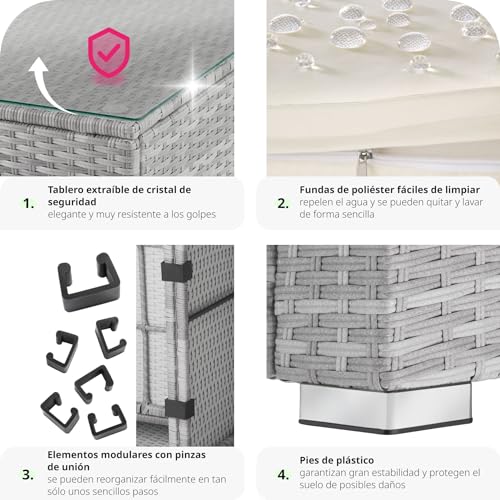 1. Tablero extraíble de cristal de seguridad
elegante y muy resistente a los golpes

2. Fundas de poliéster fáciles de limpiar
repelen el agua y se pueden quitar y lavar de forma sencilla

3. Elementos modulares con pinzas de unión
se pueden reorganizar fácilmente en tan sólo unos sencillos pasos

4. Pies de plástico
garantizan gran estabilidad y protegen el suelo de posibles daños