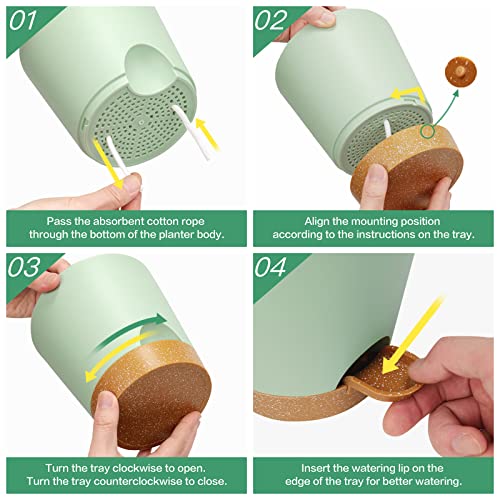 01

Pass the absorbent cotton rope through the bottom of the planter body.

02

Align the mounting position according to the instructions on the tray.

03

Turn the tray clockwise to open. Turn the tray counterclockwise to close.

04

Insert the watering lip on the edge of the tray for better watering.