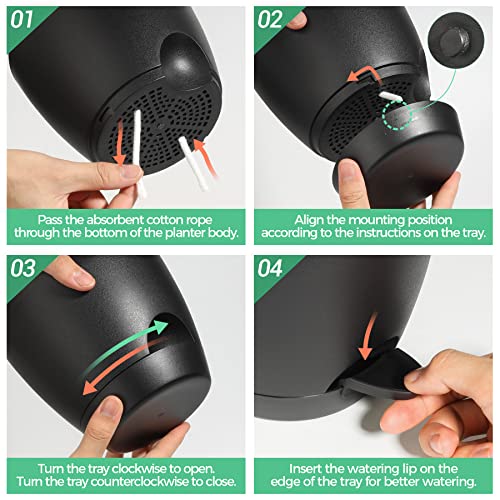 01

Pass the absorbent cotton rope through the bottom of the planter body.

02

Align the mounting position according to the instructions on the tray.

03

Turn the tray clockwise to open. Turn the tray counterclockwise to close.

04

Insert the watering lip on the edge of the tray for better watering.