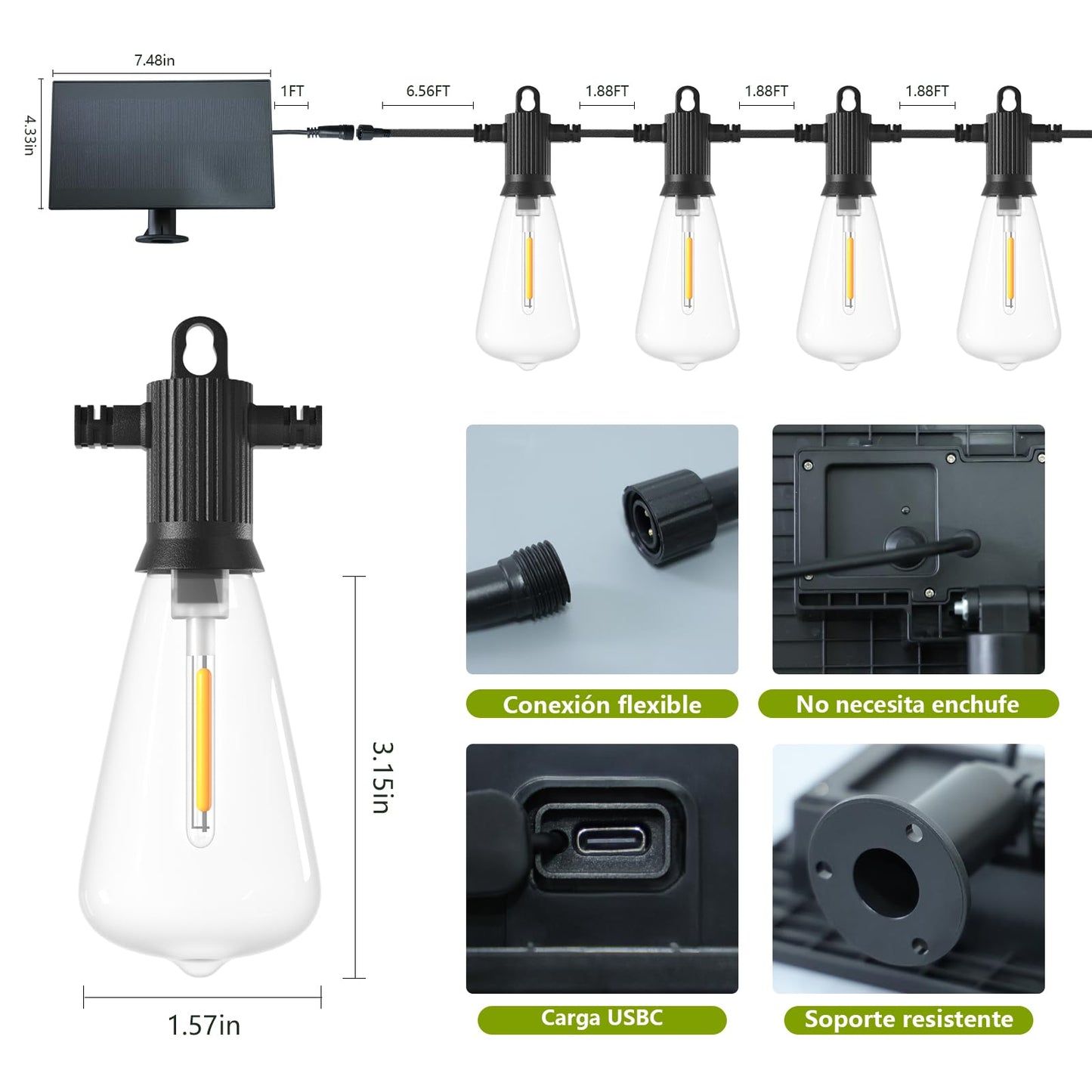 7.48in

4.33in

1FT

6.56FT

1.88FT

1.88FT

1.88FT

3.15in

1.57in

Conexión flexible

No necesita enchufe

Carga USBC

Soporte resistente