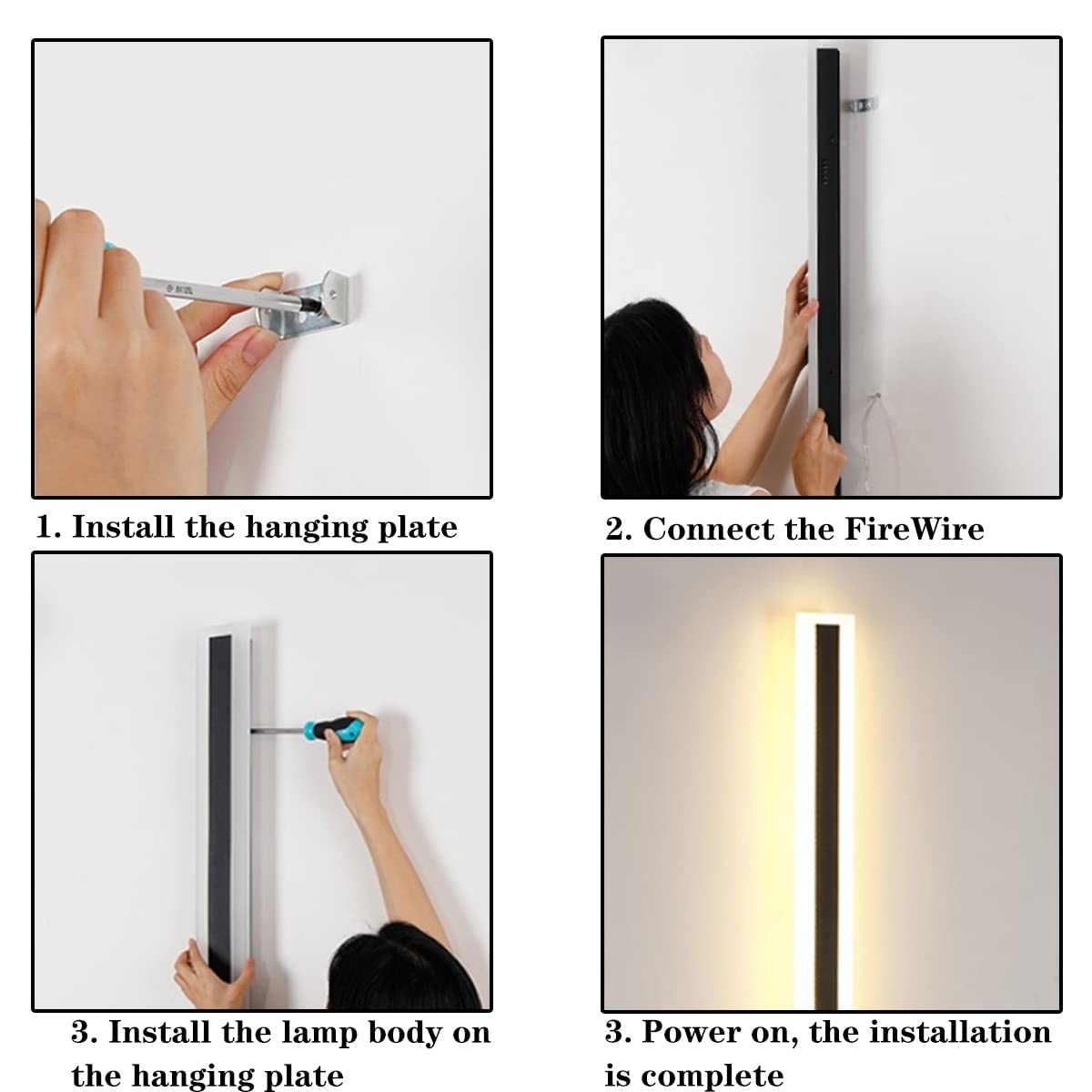 1. Install the hanging plate

2. Connect the FireWire

3. Install the lamp body on the hanging plate

3. Power on, the installation is complete