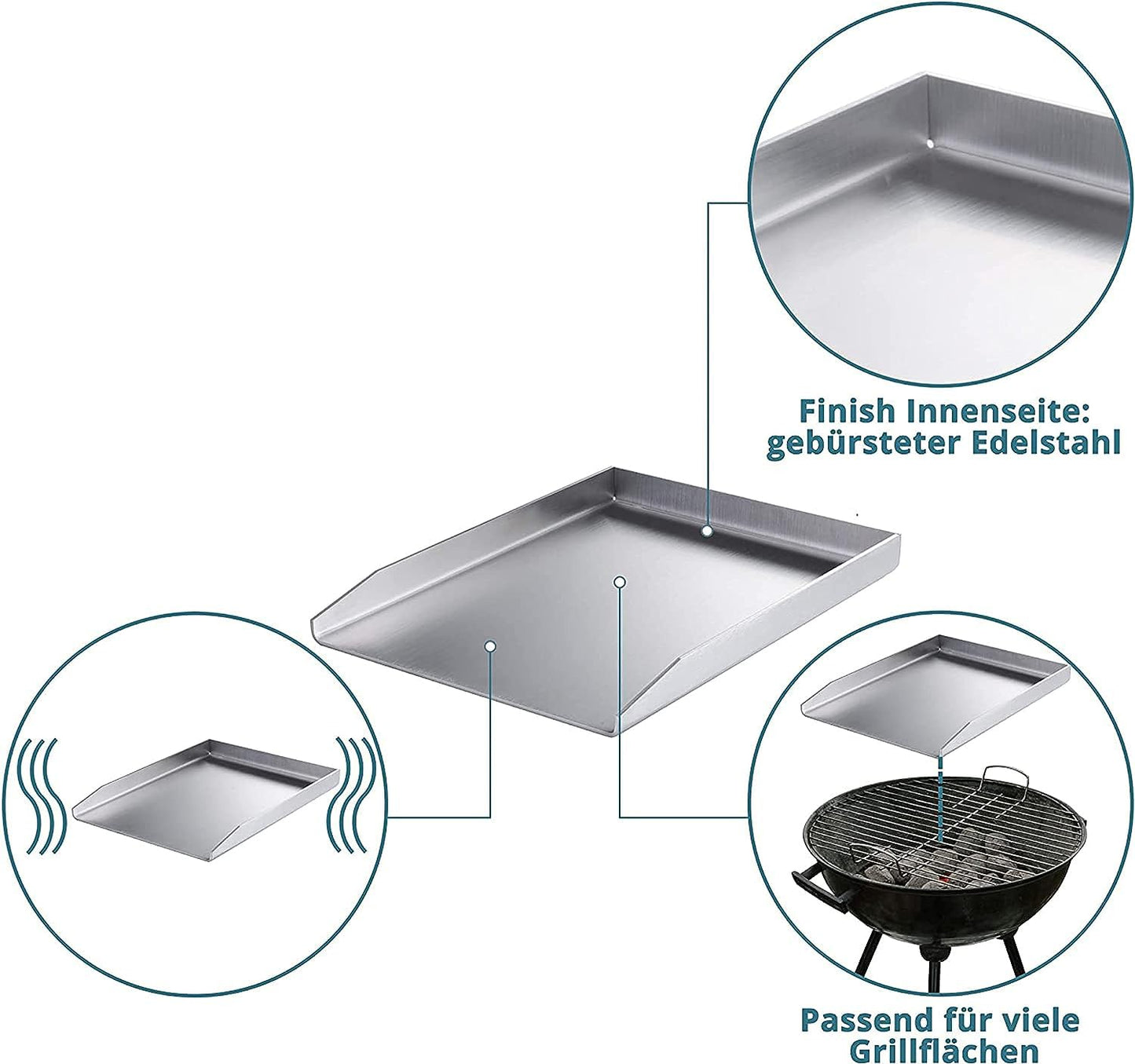 Finish Innenseite: gebürsteter Edelstahl

Passend für viele Grillflächen