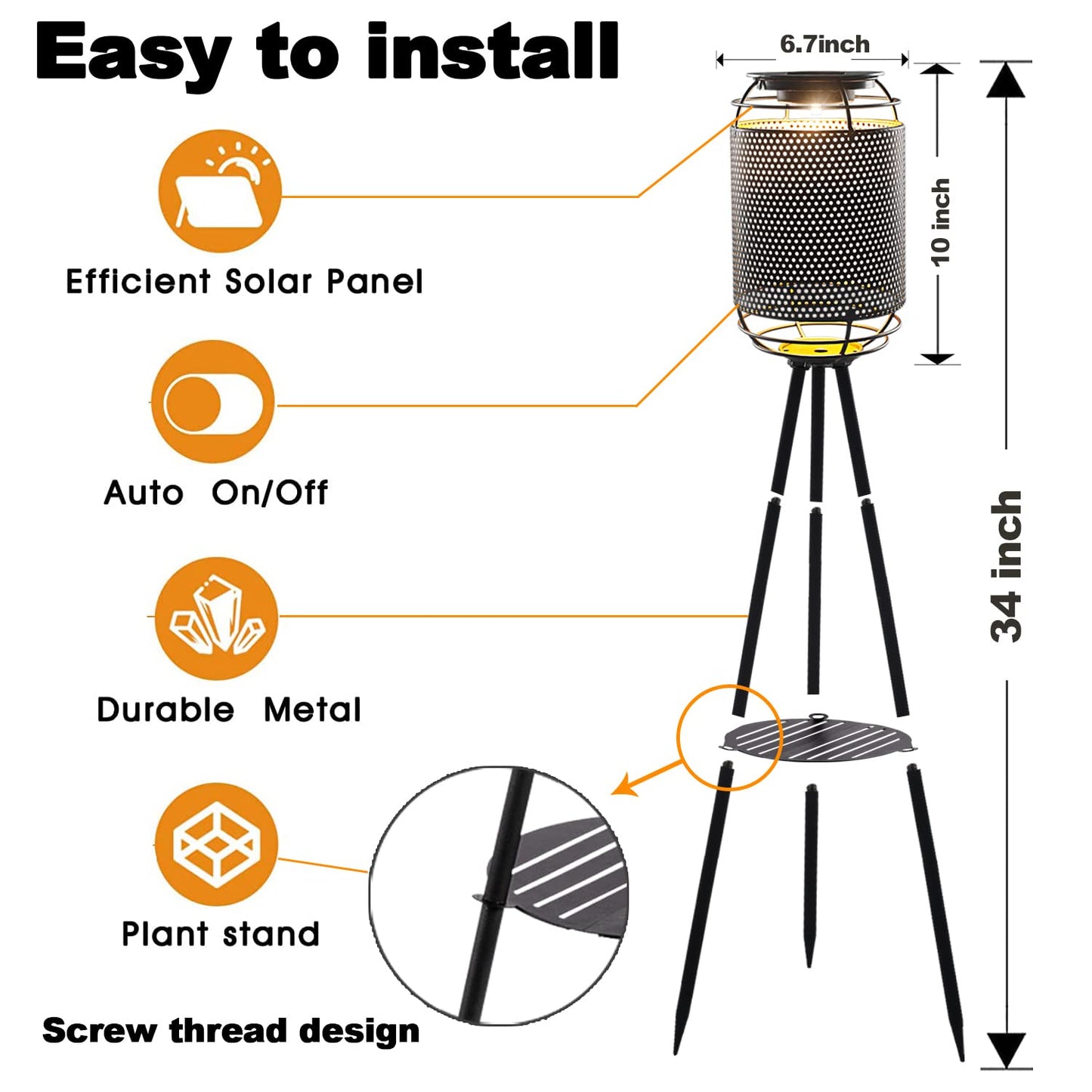 Easy to install

6.7inch

10 inch

34 inch

Efficient Solar Panel

Auto On/Off

Durable Metal

Plant stand

Screw thread design