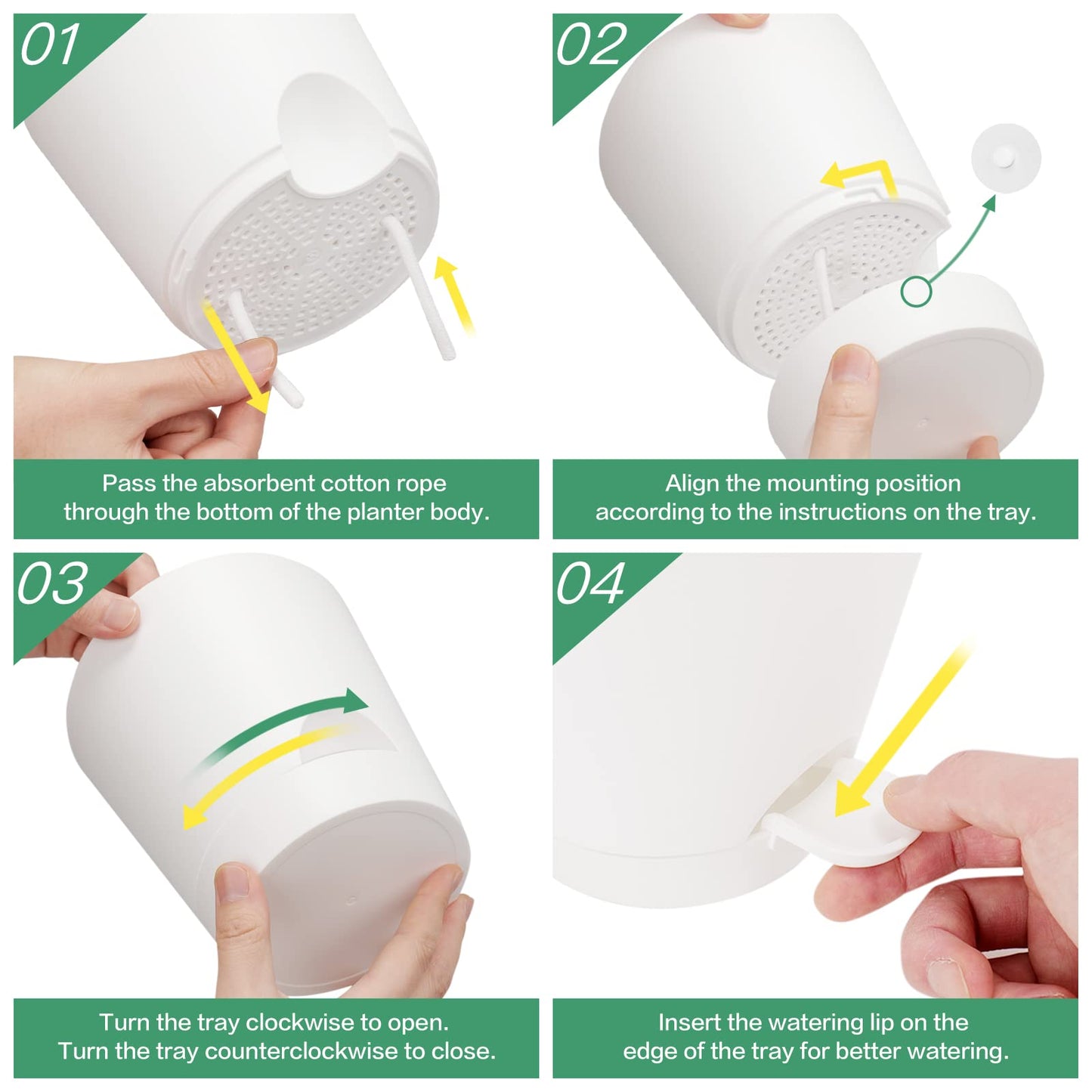 01

Pass the absorbent cotton rope through the bottom of the planter body.

02

Align the mounting position according to the instructions on the tray.

03

Turn the tray clockwise to open.
Turn the tray counterclockwise to close.

04

Insert the watering lip on the edge of the tray for better watering.