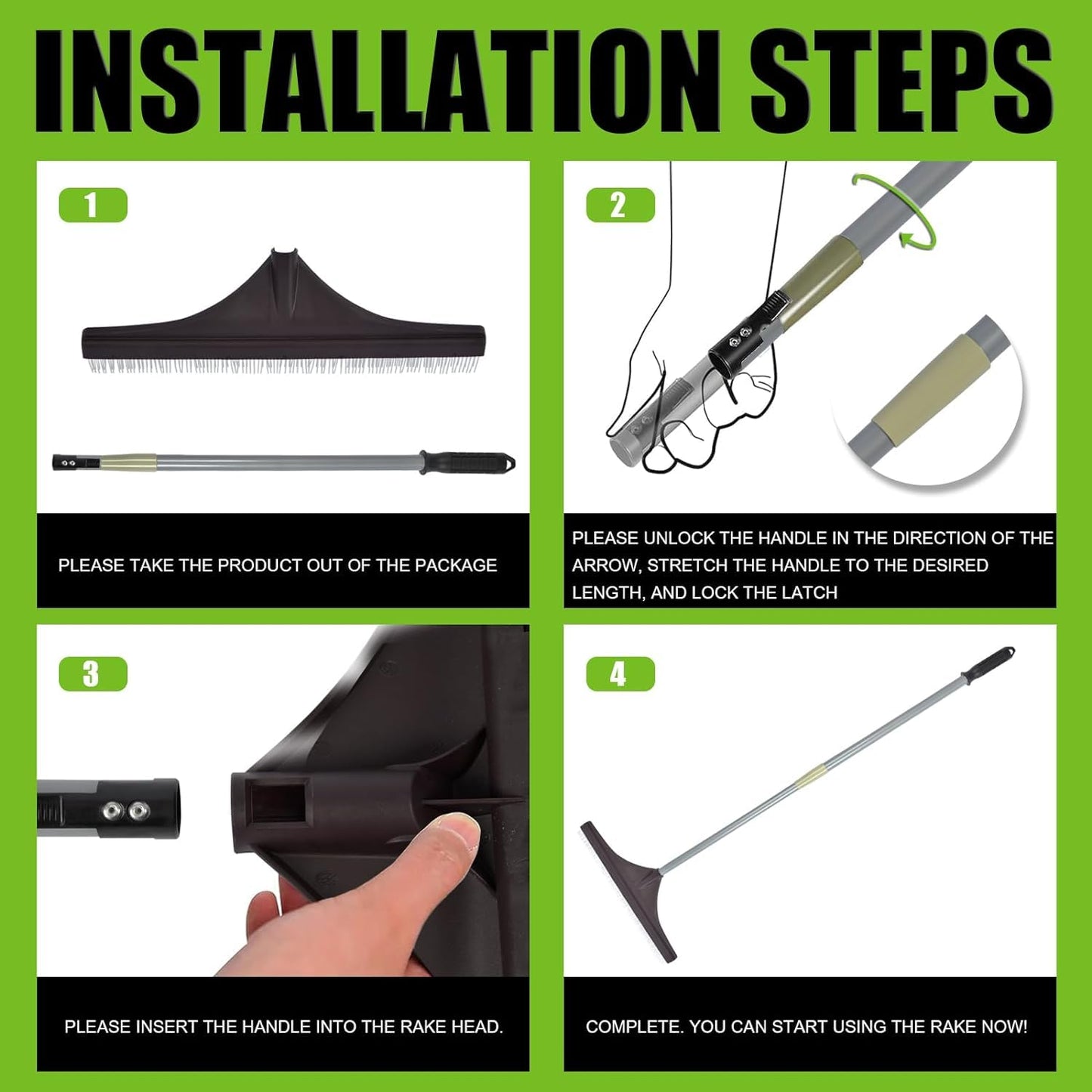 INSTALLATION STEPS

1

PLEASE TAKE THE PRODUCT OUT OF THE PACKAGE

2

PLEASE UNLOCK THE HANDLE IN THE DIRECTION OF THE ARROW, STRETCH THE HANDLE TO THE DESIRED LENGTH, AND LOCK THE LATCH

3

PLEASE INSERT THE HANDLE INTO THE RAKE HEAD.

4

COMPLETE. YOU CAN START USING THE RAKE NOW!