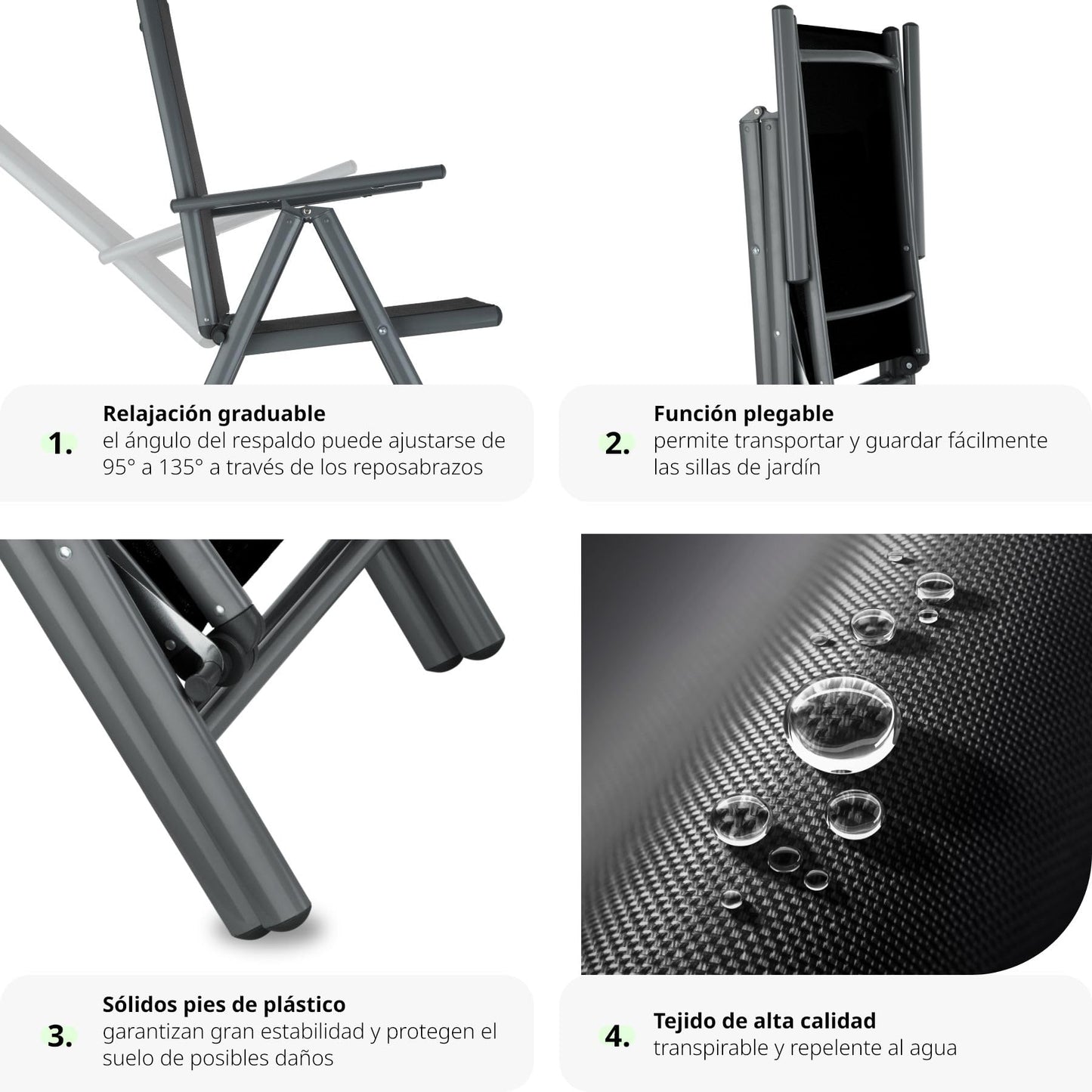 1. Relajación graduable
el ángulo del respaldo puede ajustarse de 95° a 135° a través de los reposabrazos

2. Función plegable
permite transportar y guardar fácilmente las sillas de jardín

3. Sólidos pies de plástico
garantizan gran estabilidad y protegen el suelo de posibles daños

4. Tejido de alta calidad
transpirable y repelente al agua