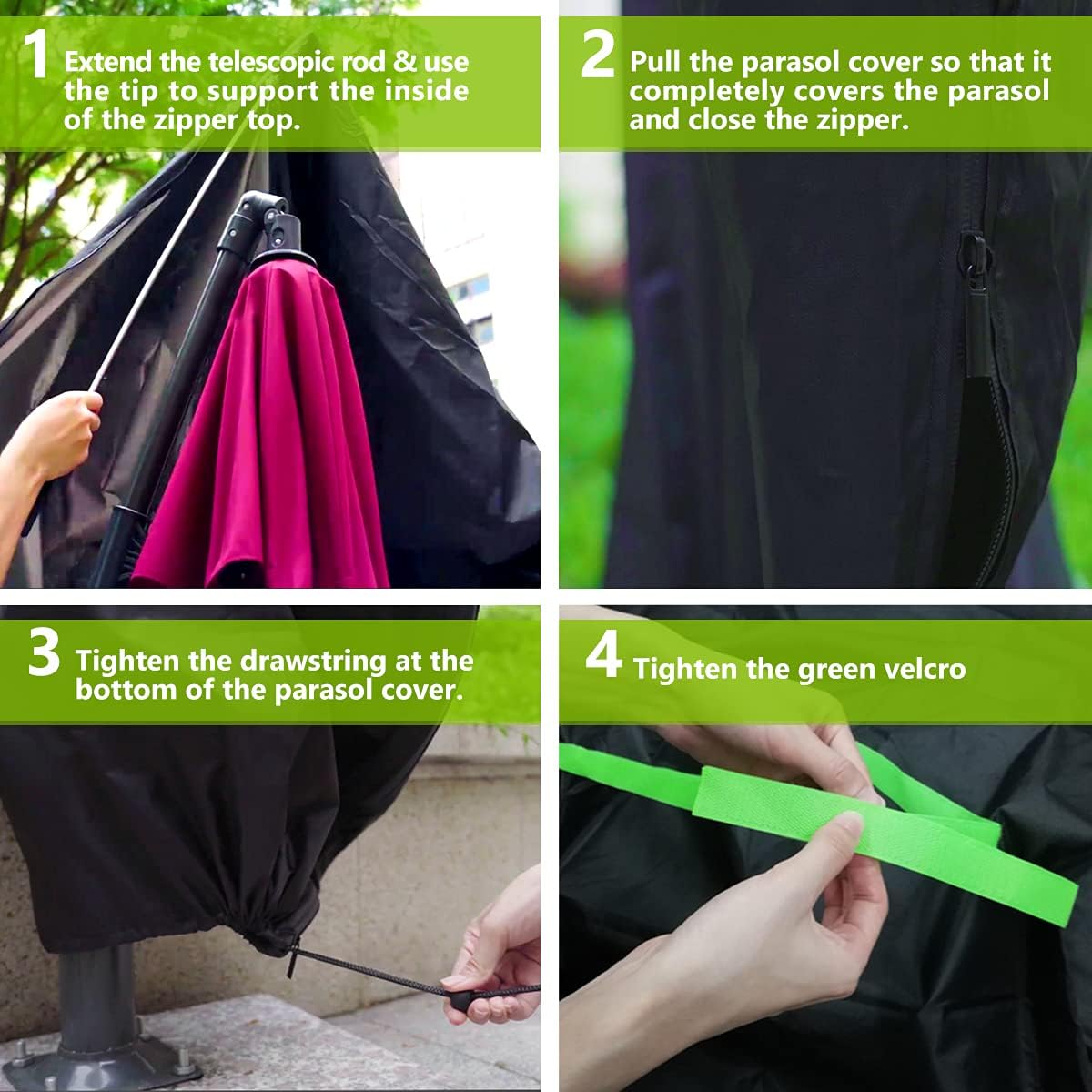 1 Extend the telescopic rod & use the tip to support the inside of the zipper top.

2 Pull the parasol cover so that it completely covers the parasol and close the zipper.

3 Tighten the drawstring at the bottom of the parasol cover.

4 Tighten the green velcro