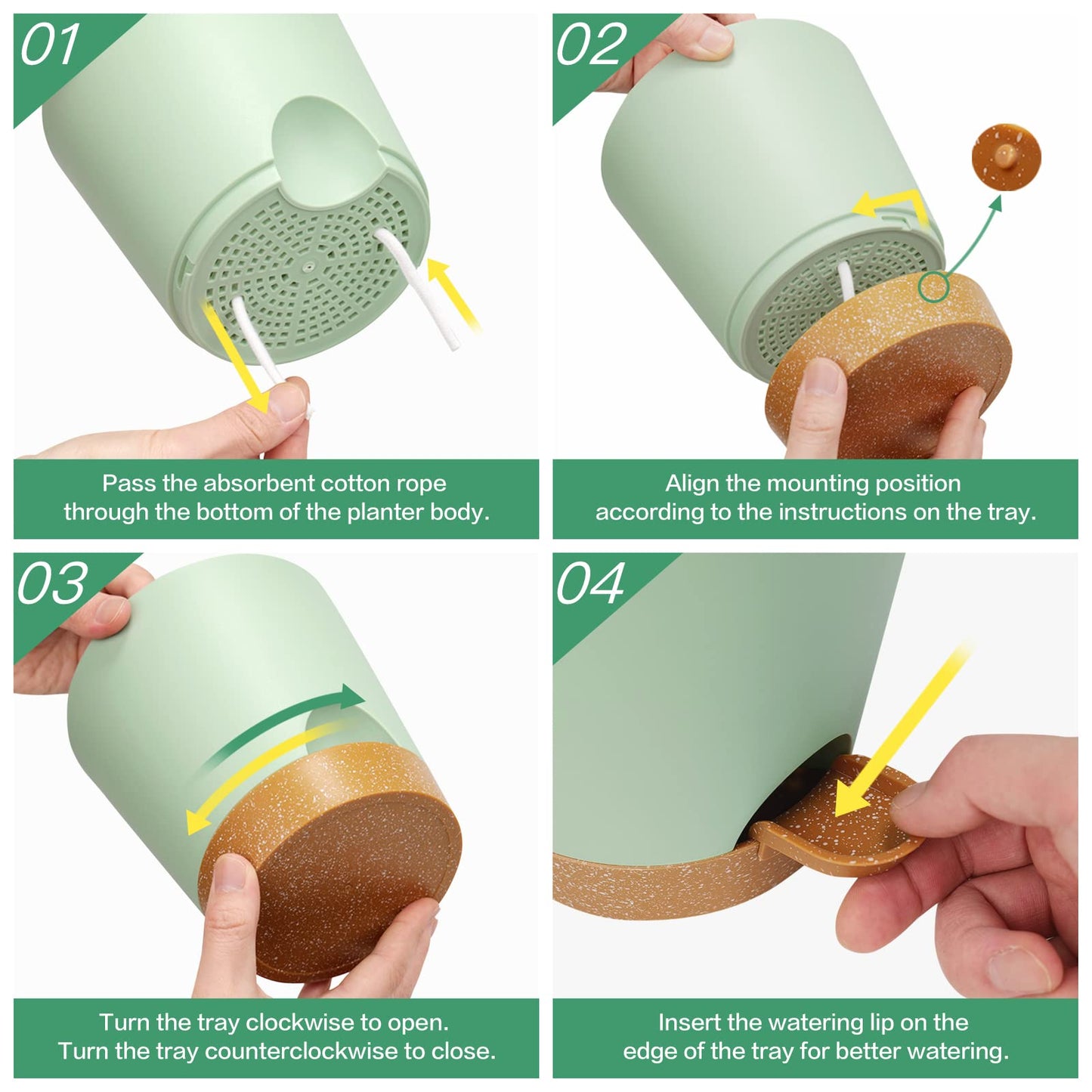 01

Pass the absorbent cotton rope through the bottom of the planter body.

02

Align the mounting position according to the instructions on the tray.

03

Turn the tray clockwise to open.
Turn the tray counterclockwise to close.

04

Insert the watering lip on the edge of the tray for better watering.