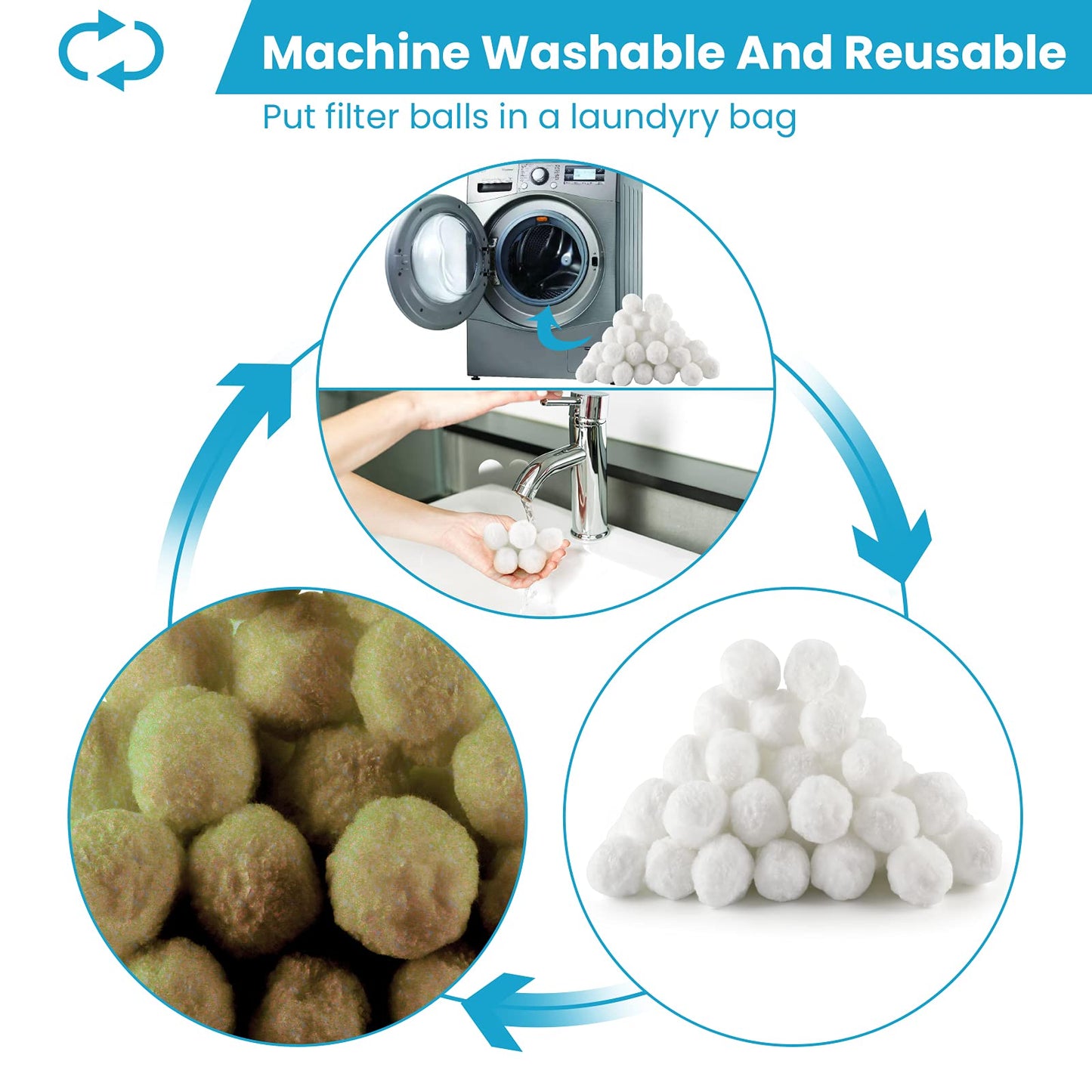 Machine Washable And Reusable

Put filter balls in a laundyry bag