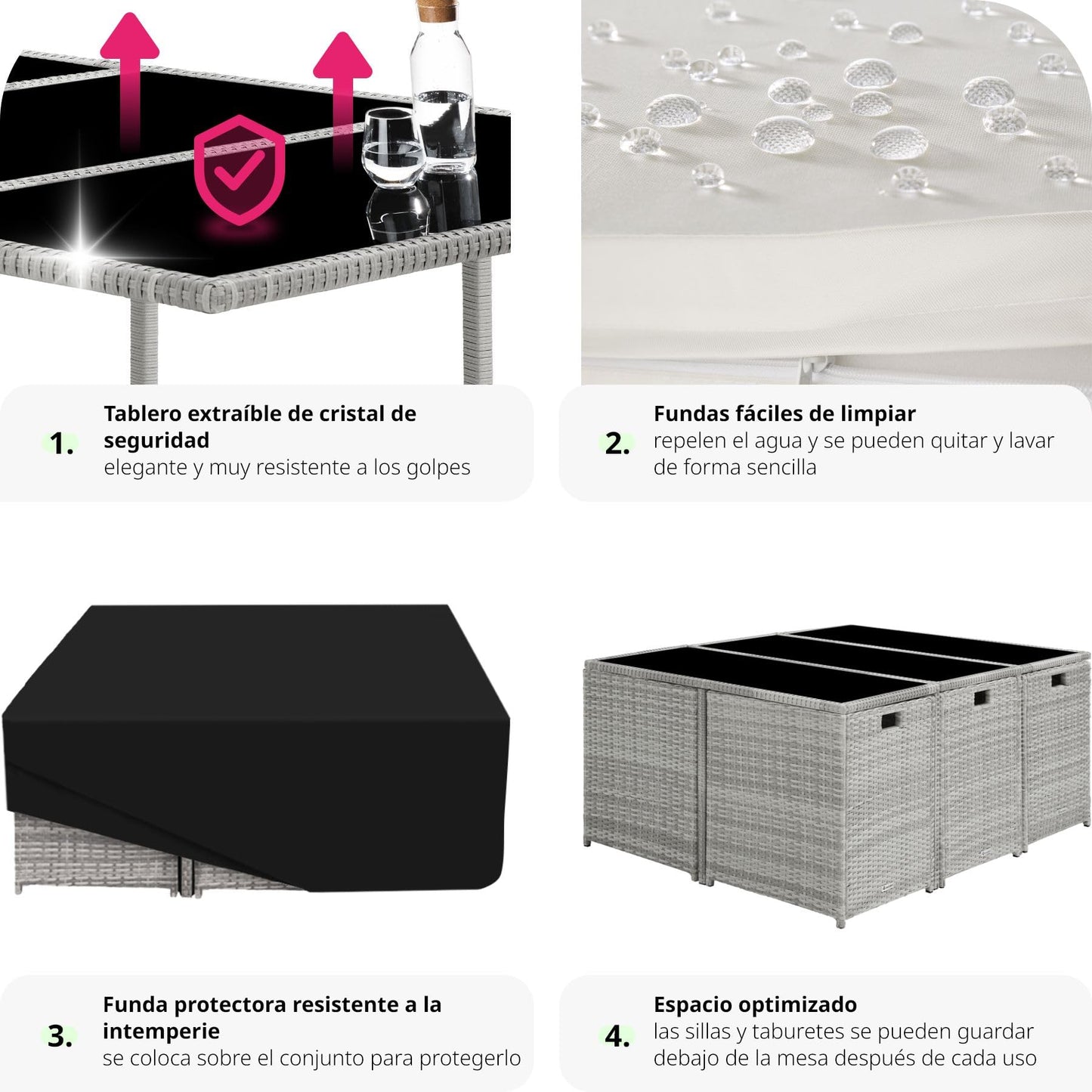 1. Tablero extraíble de cristal de seguridad
elegante y muy resistente a los golpes

2. Fundas fáciles de limpiar
repelen el agua y se pueden quitar y lavar de forma sencilla

3. Funda protectora resistente a la intemperie
se coloca sobre el conjunto para protegerlo

4. Espacio optimizado
las sillas y taburetes se pueden guardar debajo de la mesa después de cada uso