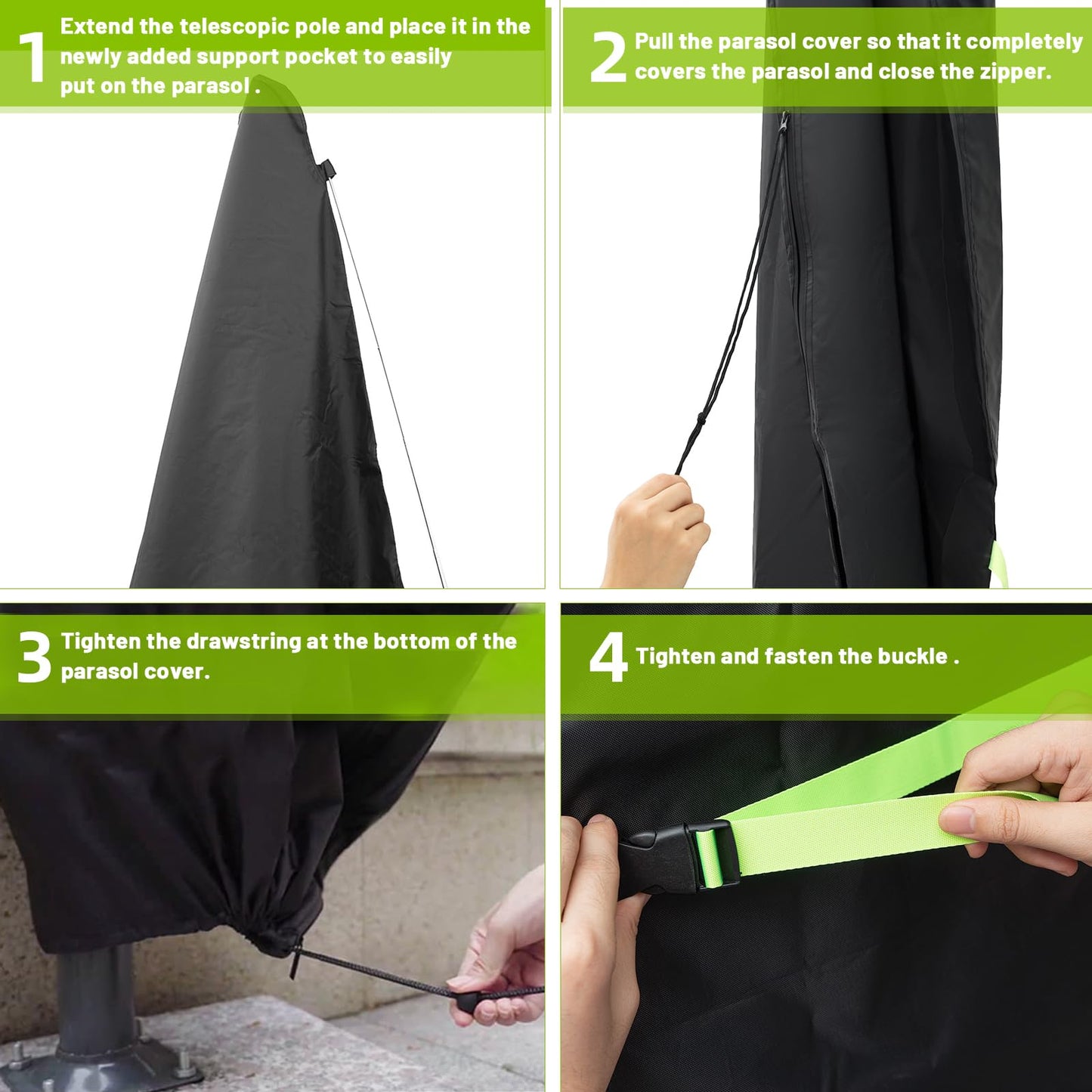 1 Extend the telescopic pole and place it in the newly added support pocket to easily put on the parasol .

2 Pull the parasol cover so that it completely covers the parasol and close the zipper.

3 Tighten the drawstring at the bottom of the parasol cover.

4 Tighten and fasten the buckle .