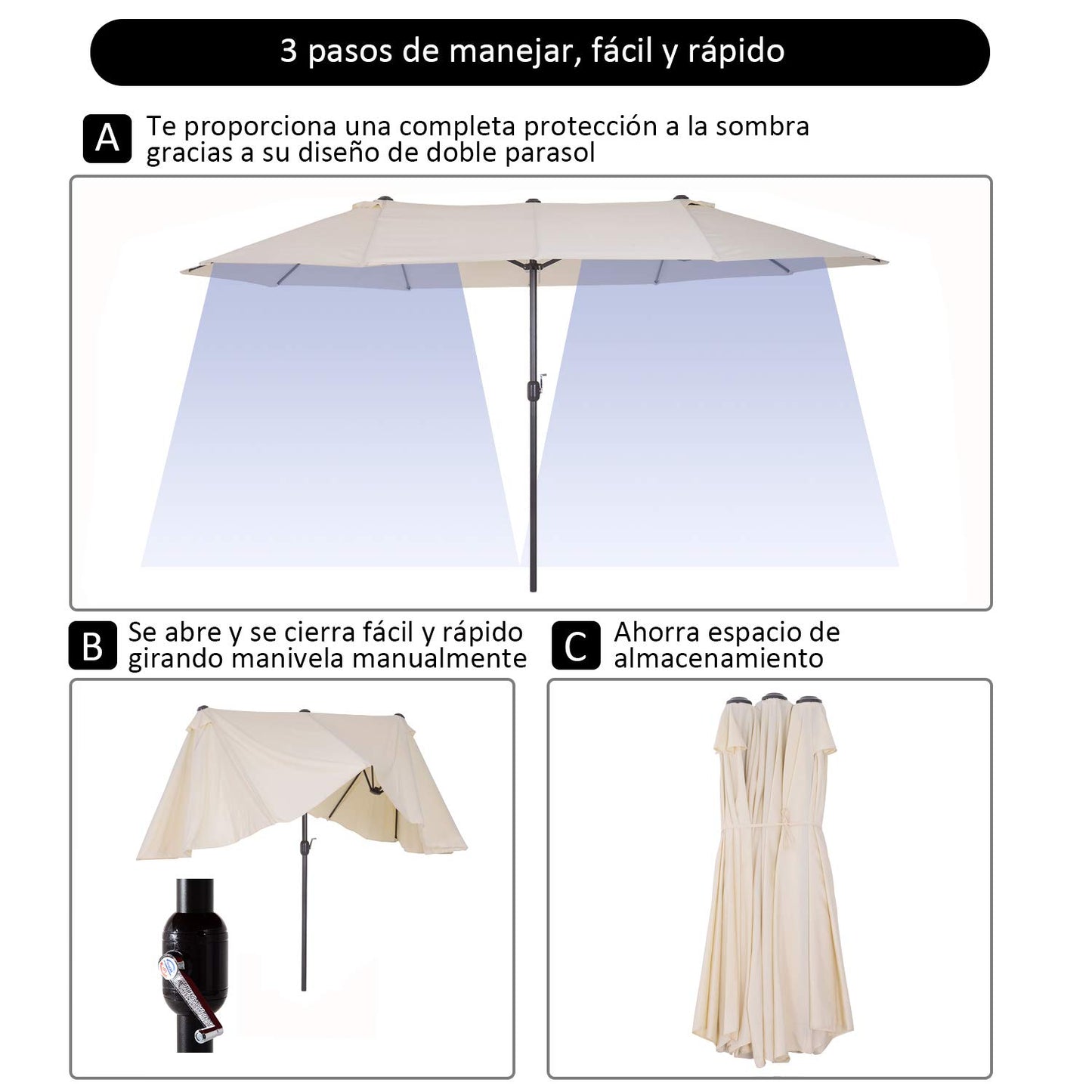 3 pasos de manejar, fácil y rápido

A Te proporciona una completa protección a la sombra gracias a su diseño de doble parasol

B Se abre y se cierra fácil y rápido girando manivela manualmente

C Ahorra espacio de almacenamiento