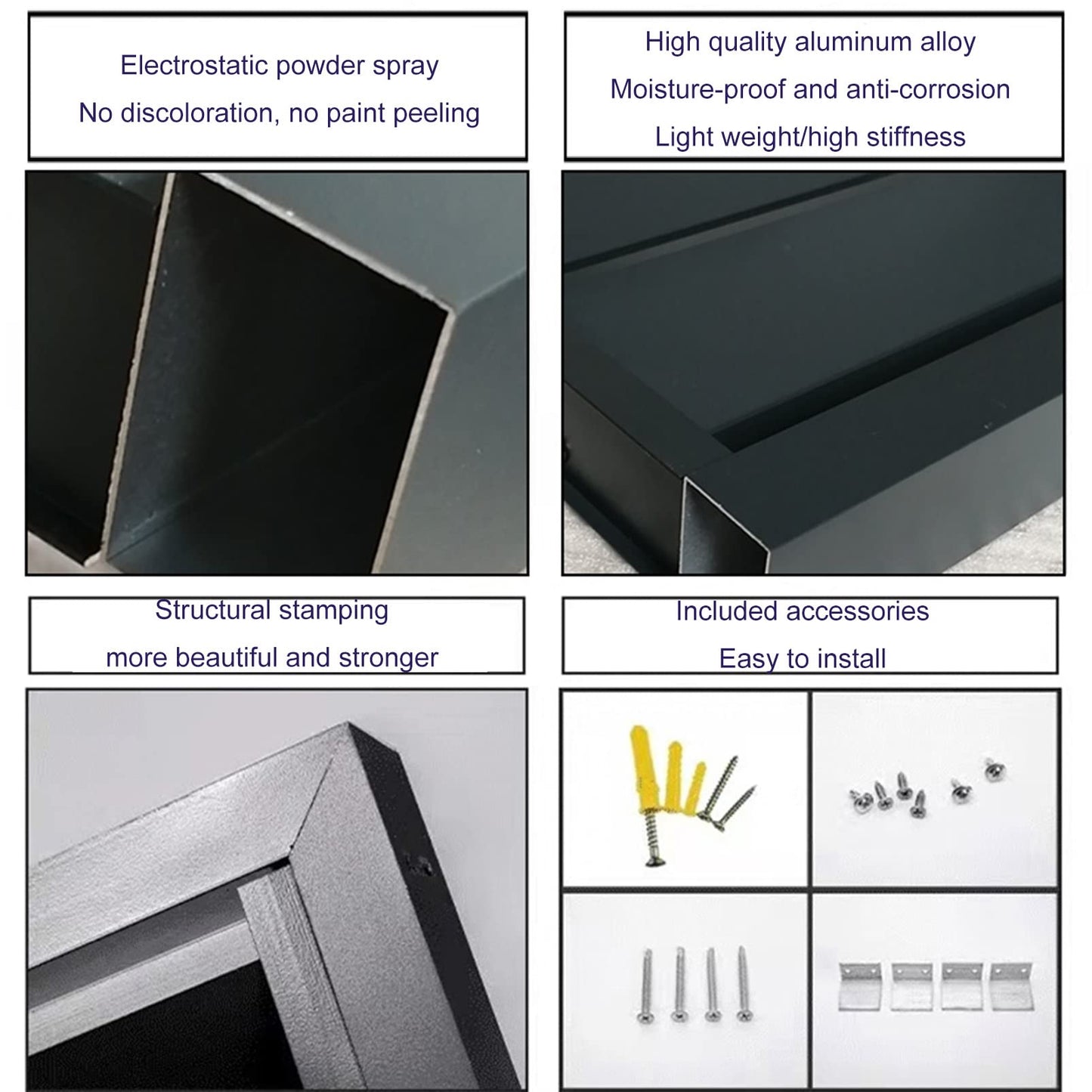 Electrostatic powder spray
No discoloration, no paint peeling

High quality aluminum alloy
Moisture-proof and anti-corrosion
Light weight/high stiffness

Structural stamping
more beautiful and stronger

Included accessories
Easy to install