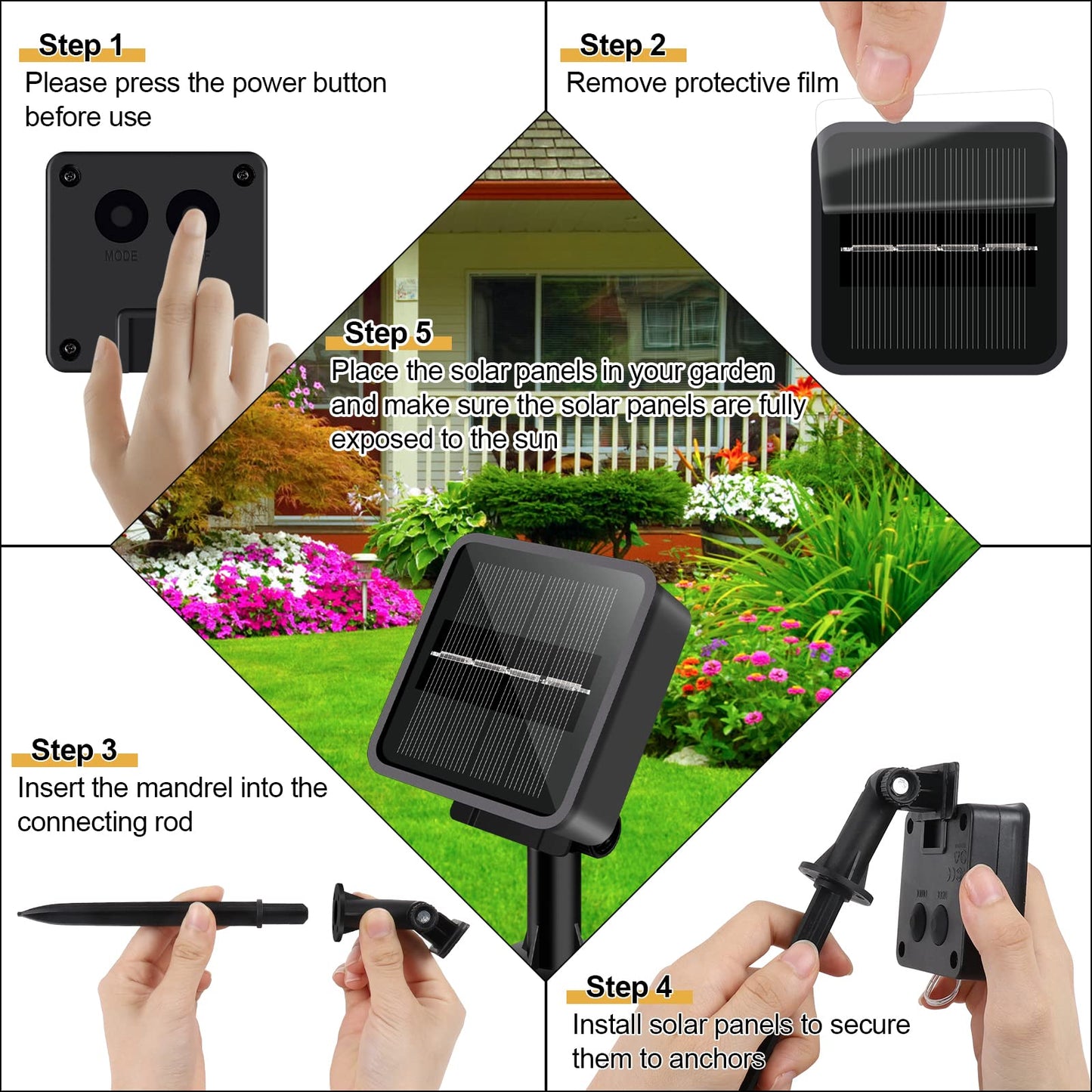 Step 1
Please press the power button before use

MODE

Step 2
Remove protective film

Step 5
Place the solar panels in your garden and make sure the solar panels are fully exposed to the sun

Step 3
Insert the mandrel into the connecting rod

Step 4
Install solar panels to secure them to anchors