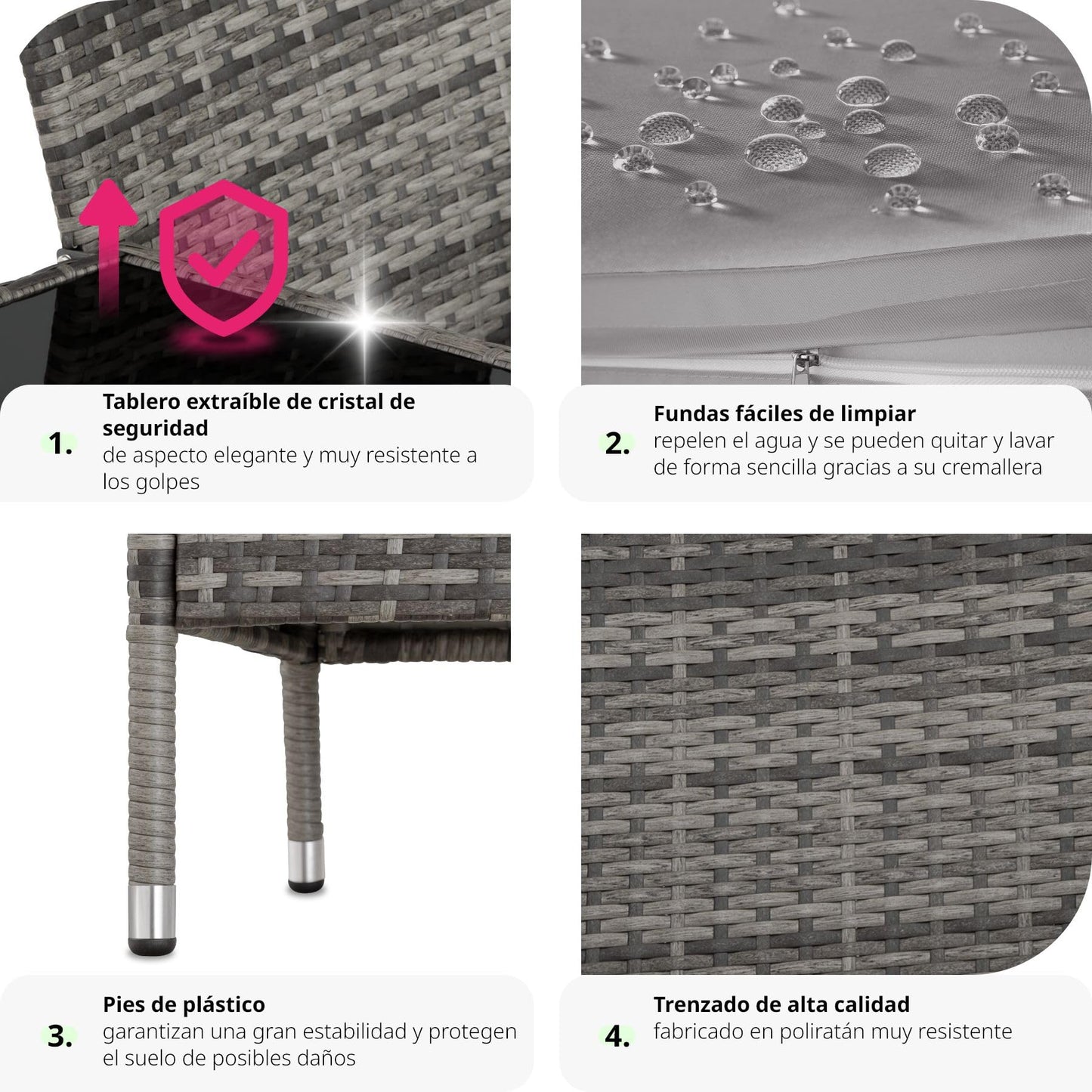 1. Tablero extraíble de cristal de seguridad
de aspecto elegante y muy resistente a los golpes

2. Fundas fáciles de limpiar
repelen el agua y se pueden quitar y lavar de forma sencilla gracias a su cremallera

3. Pies de plástico
garantizan una gran estabilidad y protegen el suelo de posibles daños

4. Trenzado de alta calidad
fabricado en poliratán muy resistente