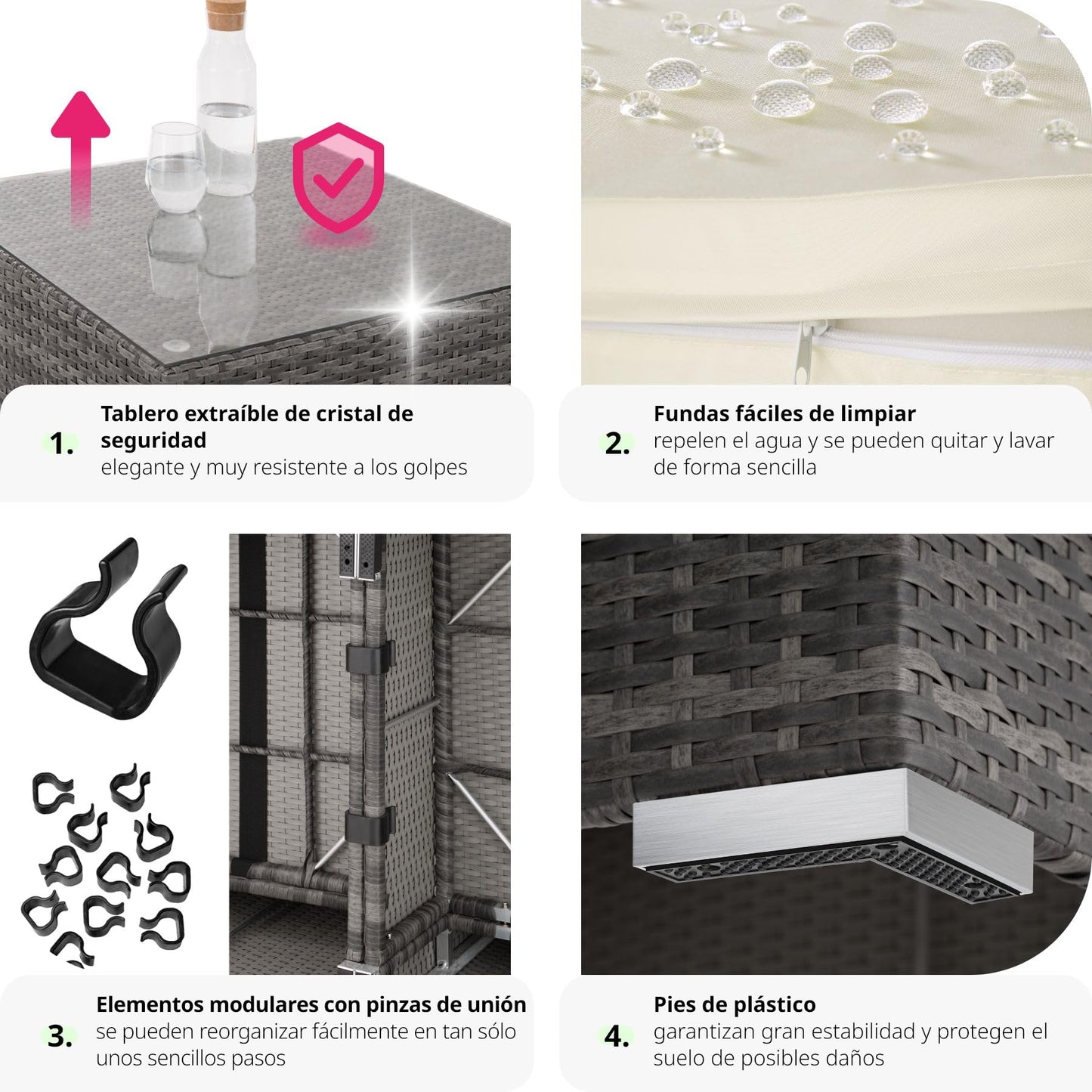 1. Tablero extraíble de cristal de seguridad
elegante y muy resistente a los golpes

2. Fundas fáciles de limpiar
repelen el agua y se pueden quitar y lavar de forma sencilla

3. Elementos modulares con pinzas de unión
se pueden reorganizar fácilmente en tan sólo unos sencillos pasos

4. Pies de plástico
garantizan gran estabilidad y protegen el suelo de posibles daños