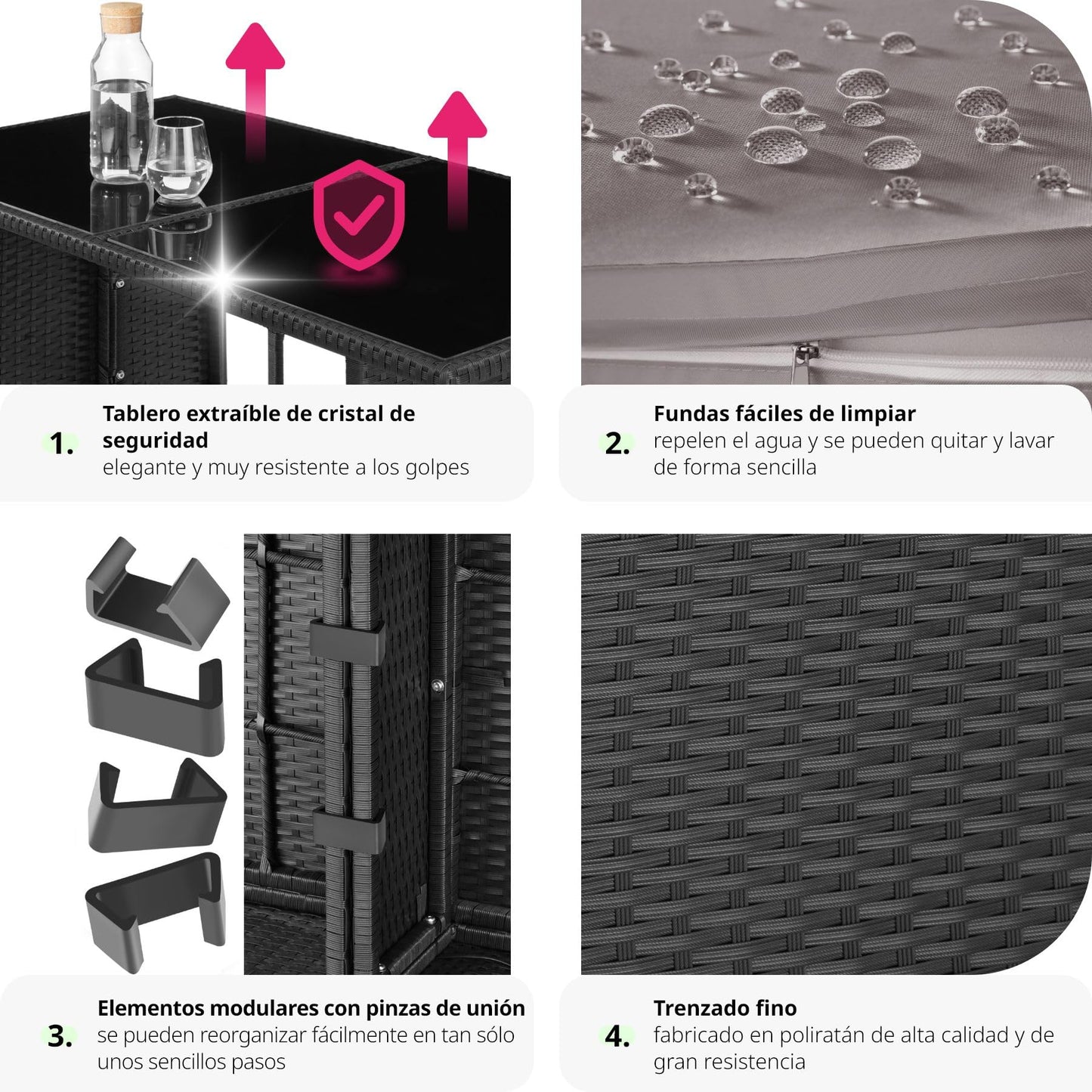 1. Tablero extraíble de cristal de seguridad
elegante y muy resistente a los golpes

2. Fundas fáciles de limpiar
repelen el agua y se pueden quitar y lavar de forma sencilla

3. Elementos modulares con pinzas de unión
se pueden reorganizar fácilmente en tan sólo unos sencillos pasos

4. Trenzado fino
fabricado en poliratán de alta calidad y de gran resistencia