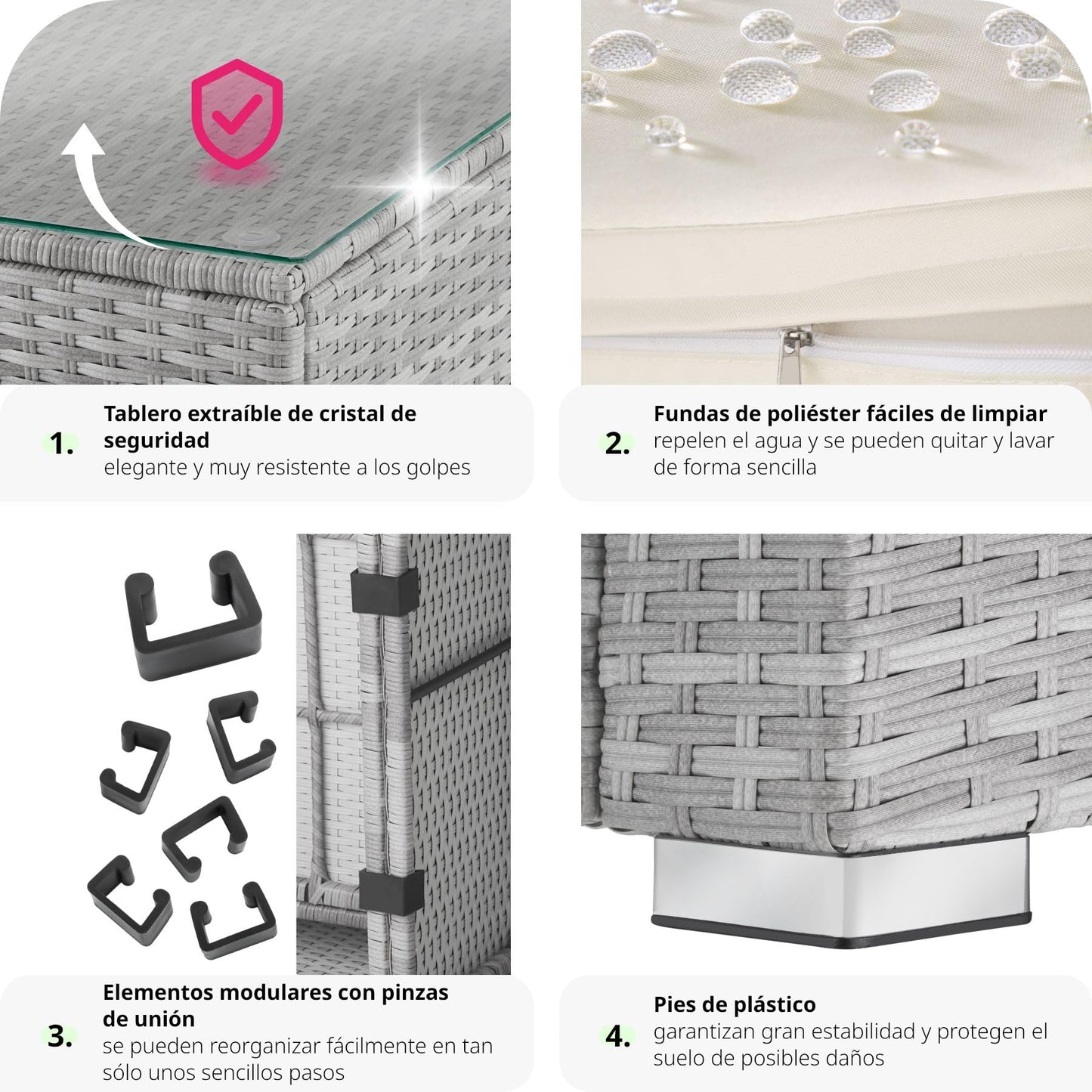 1. Tablero extraíble de cristal de seguridad
elegante y muy resistente a los golpes

2. Fundas de poliéster fáciles de limpiar
repelen el agua y se pueden quitar y lavar de forma sencilla

3. Elementos modulares con pinzas de unión
se pueden reorganizar fácilmente en tan sólo unos sencillos pasos

4. Pies de plástico
garantizan gran estabilidad y protegen el suelo de posibles daños