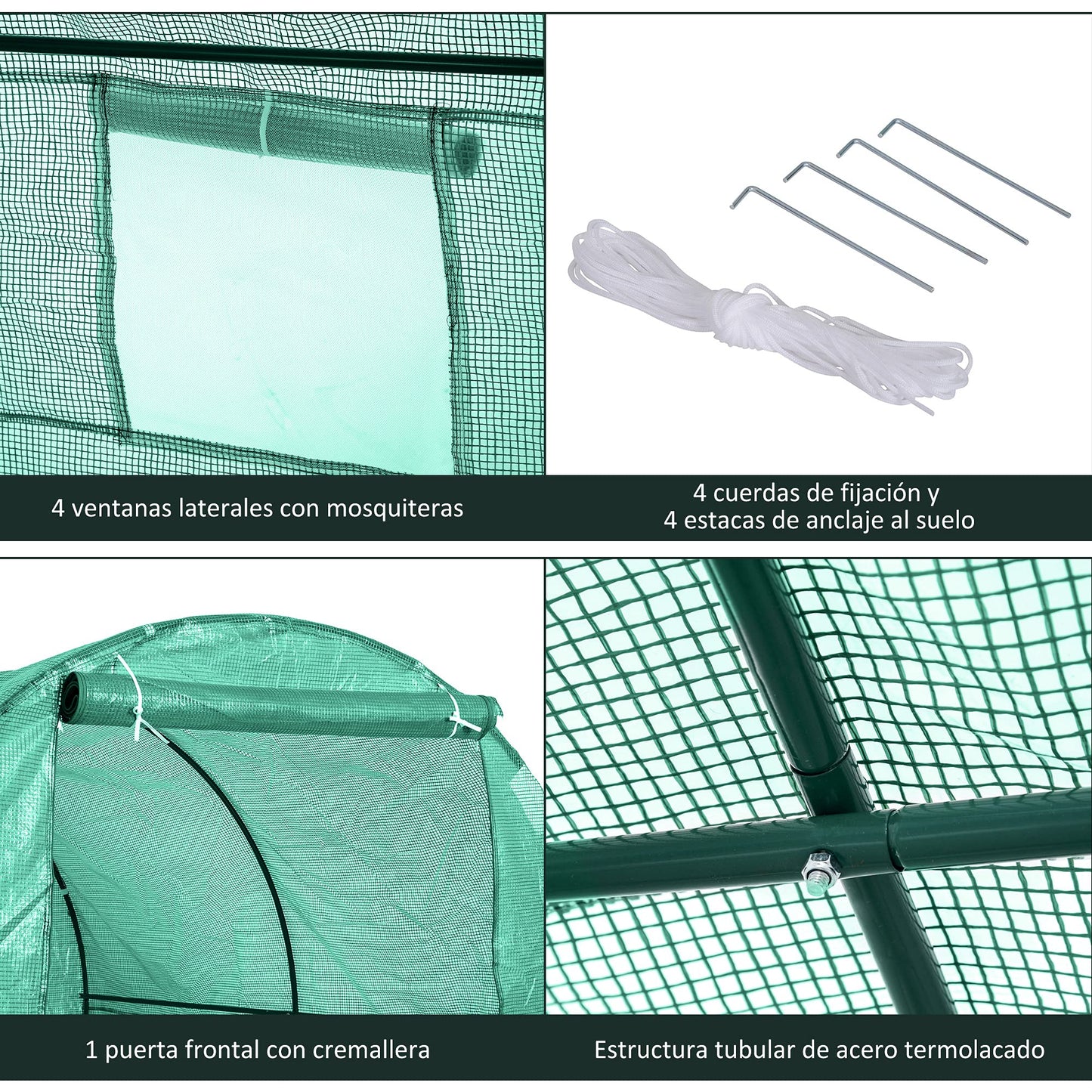 4 ventanas laterales con mosquiteras

4 cuerdas de fijación y
4 estacas de anclaje al suelo

1 puerta frontal con cremallera

Estructura tubular de acero termolacado