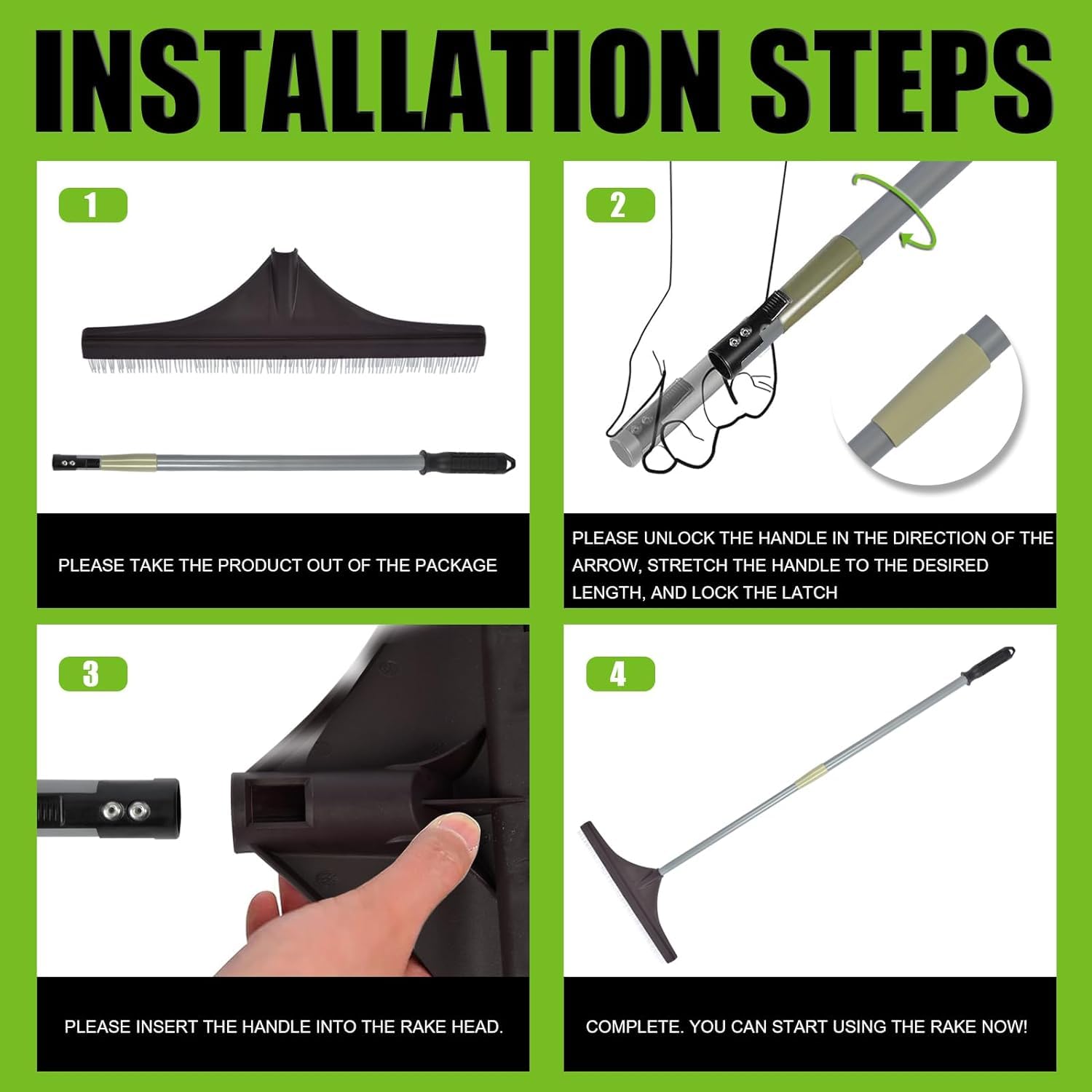 INSTALLATION STEPS

1

PLEASE TAKE THE PRODUCT OUT OF THE PACKAGE

2

PLEASE UNLOCK THE HANDLE IN THE DIRECTION OF THE ARROW, STRETCH THE HANDLE TO THE DESIRED LENGTH, AND LOCK THE LATCH

3

PLEASE INSERT THE HANDLE INTO THE RAKE HEAD.

4

COMPLETE. YOU CAN START USING THE RAKE NOW!