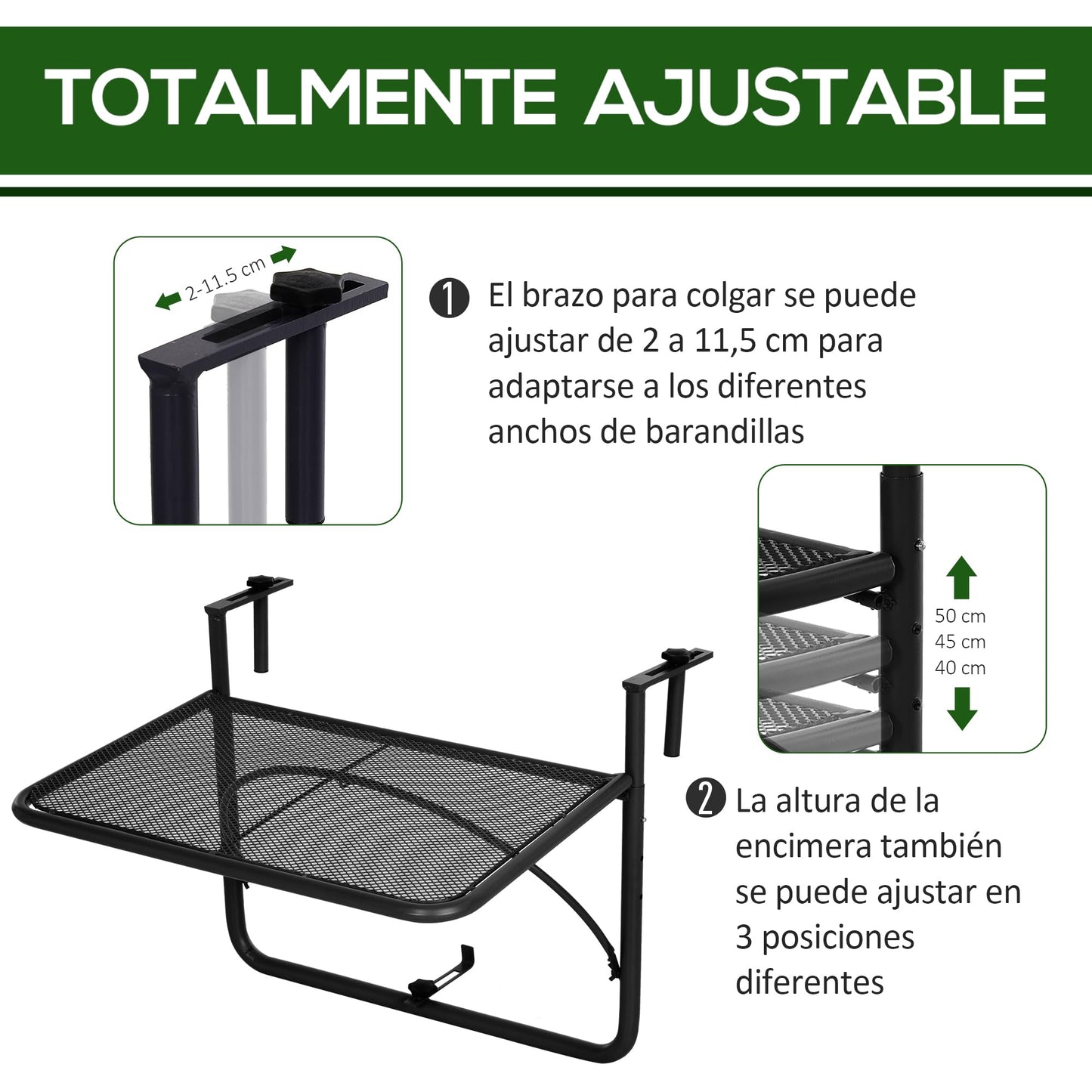 TOTALMENTE AJUSTABLE

2-11.5 cm

1 El brazo para colgar se puede ajustar de 2 a 11,5 cm para adaptarse a los diferentes anchos de barandillas

50 cm
45 cm
40 cm

2 La altura de la encimera también se puede ajustar en 3 posiciones diferentes