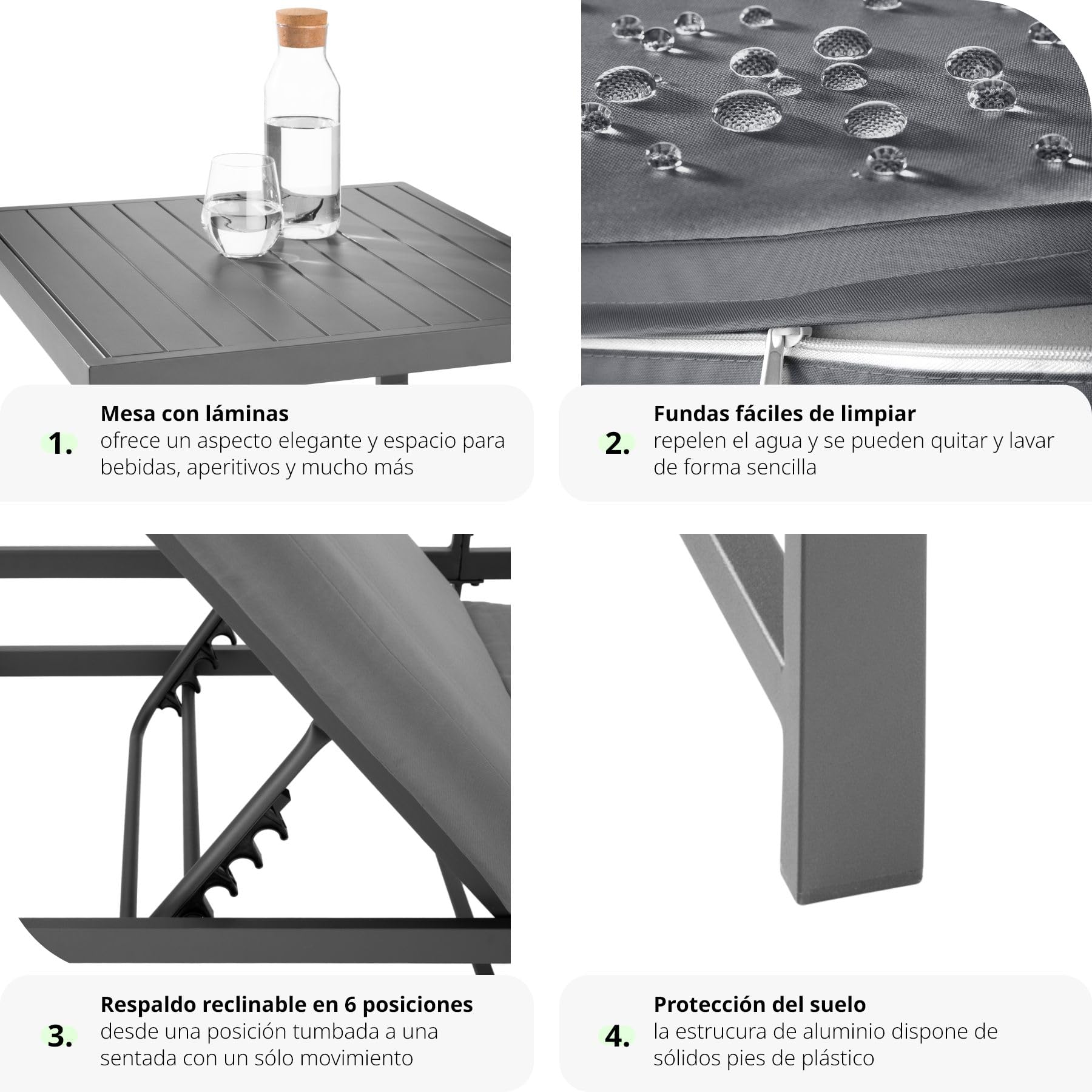 1. Mesa con láminas
ofrece un aspecto elegante y espacio para bebidas, aperitivos y mucho más

2. Fundas fáciles de limpiar
repelen el agua y se pueden quitar y lavar de forma sencilla

3. Respaldo reclinable en 6 posiciones
desde una posición tumbada a una sentada con un sólo movimiento

4. Protección del suelo
la estrucura de aluminio dispone de sólidos pies de plástico